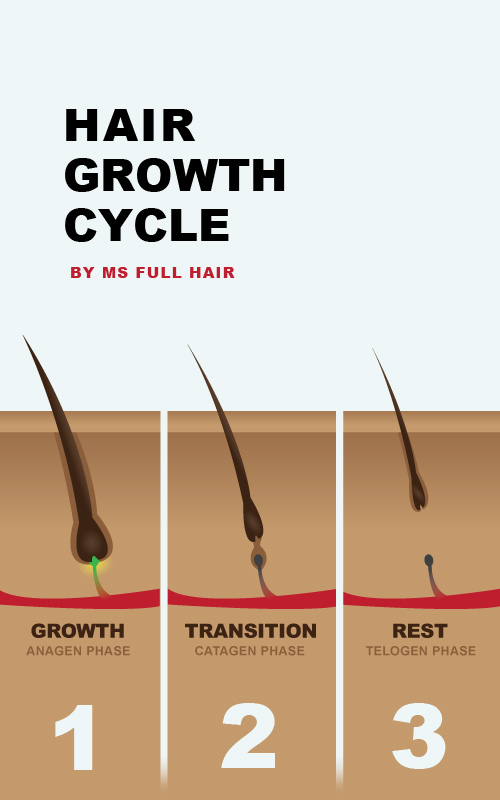 HAIR GROWTH CYCLE

BY MS FULL HAIR

GROWTH
ANAGEN PHASE

1

TRANSITION
CATAGEN PHASE

2

REST
TELOGEN PHASE

3